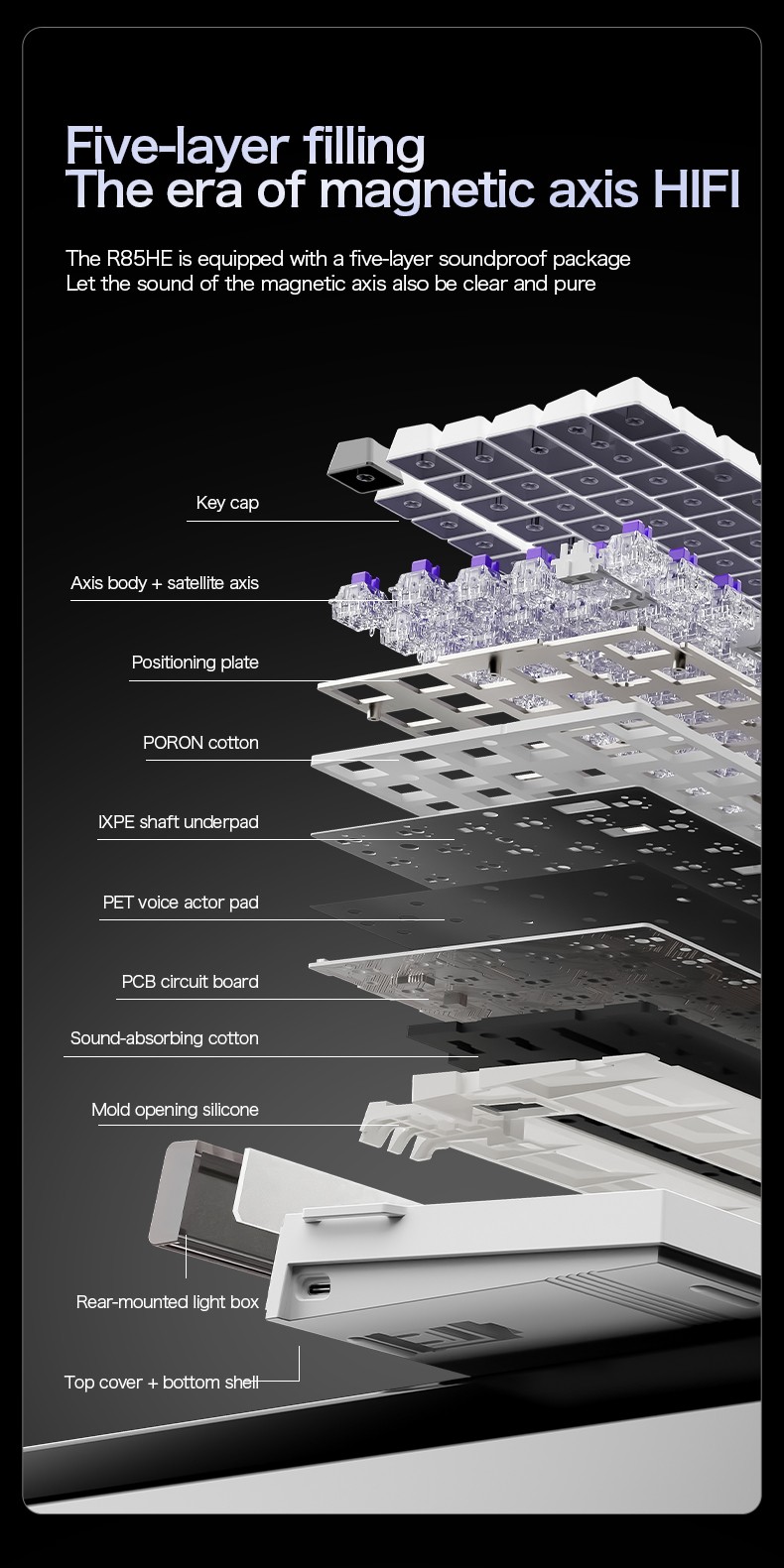 Five-layer filling
The era of magnetic axis HIFI

The R85HE is equipped with a five-layer soundproof package
Let the sound of the magnetic axis also be clear and pure

Key cap

Axis body + satellite axis

Positioning plate

PORON cotton

IXPE shaft underpad

PET voice actor pad

PCB circuit board

Sound-absorbing cotton

Mold opening silicone

Rear-mounted light box

Top cover + bottom shell